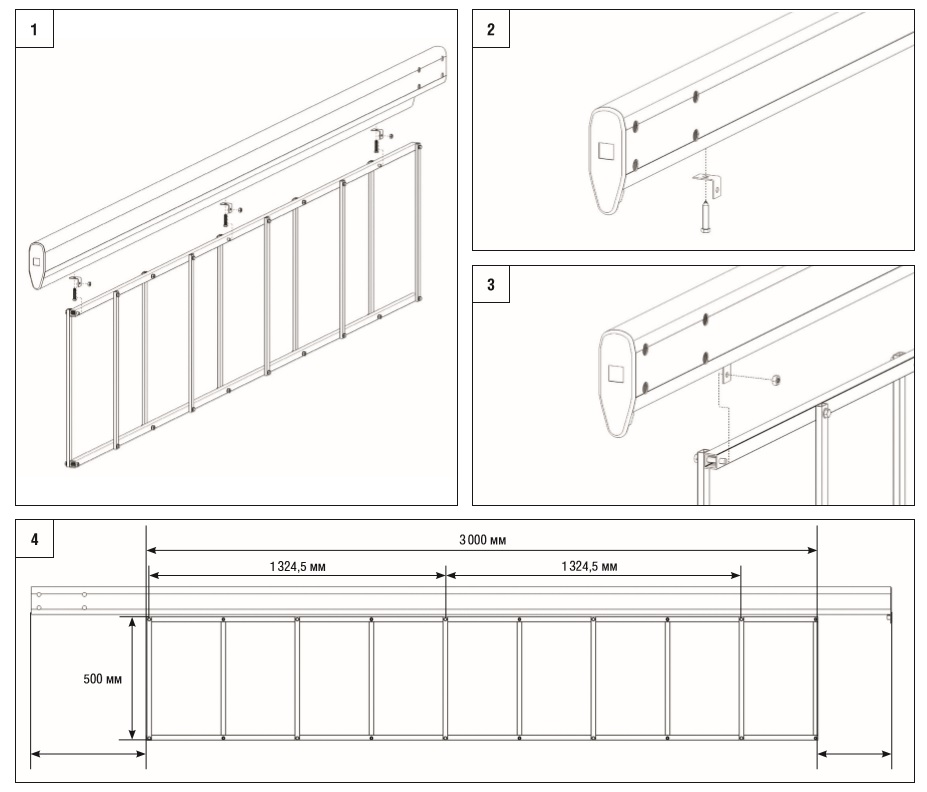 1

2

3

4

3 000 мм

1 324,5 мм

1 324,5 мм

500 мм